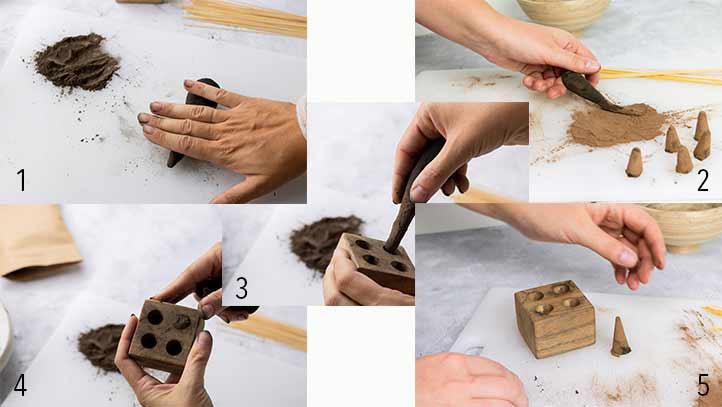 1

2

3

4

5