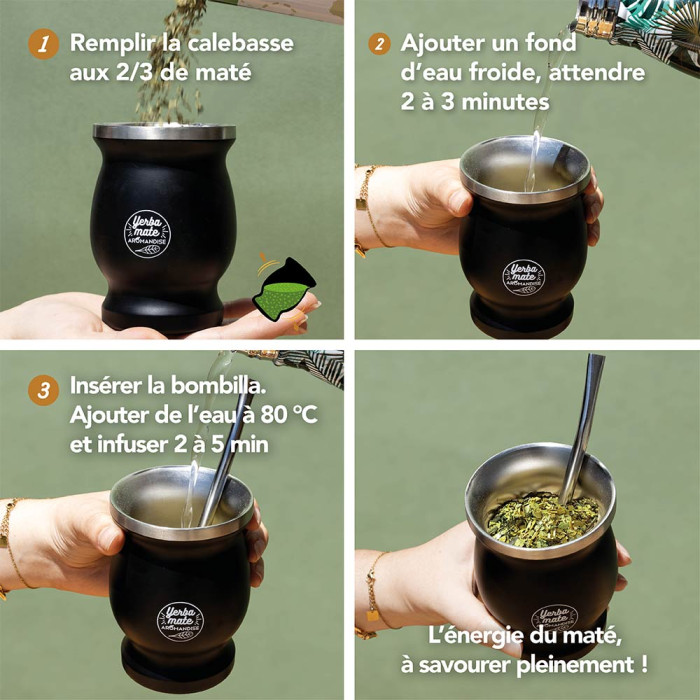 1 Remplir la calebasse aux 2/3 de maté

Yerba mate AROMANDISE

2 Ajouter un fond d'eau froide, attendre 2 à 3 minutes

Yerba mate AROMANDISE

3 Insérer la bombilla. Ajouter de l'eau à 80 °C et infuser 2 à 5 min

Yerba mate AROMANDISE

Yerba mate AROMANDISE

L'énergie du maté, à savourer pleinement !